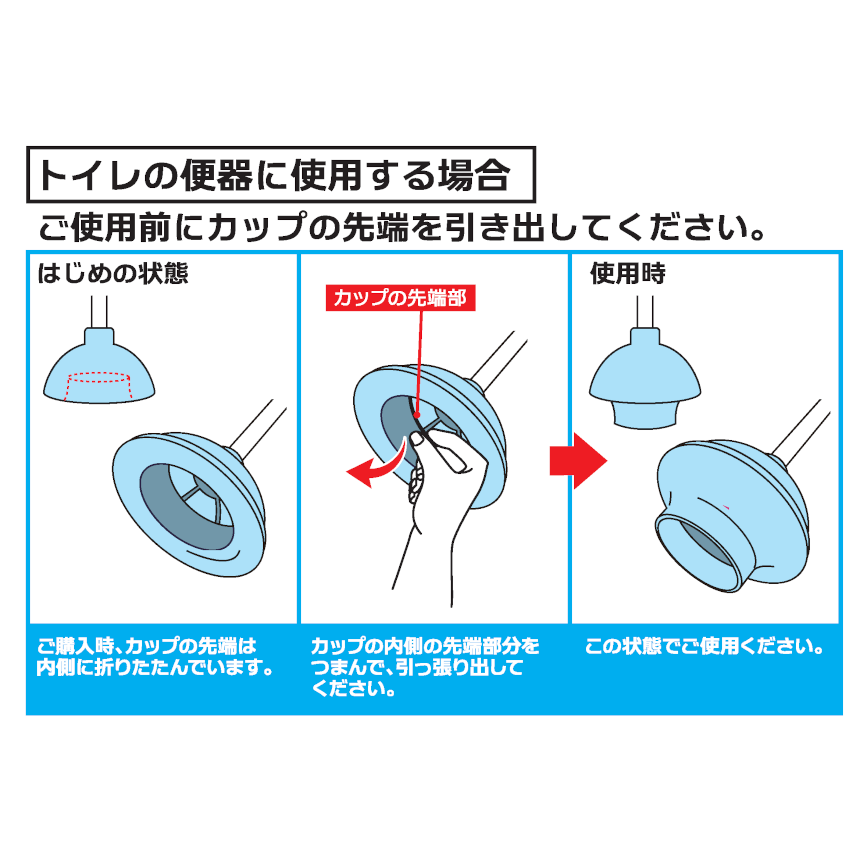 トイレの便器に使用する場合

ご使用前にカップの先端を引き出してください。

はじめの状態

ご購入時、カップの先端は内側に折りたたんでいます。

カップの先端部

カップの内側の先端部分をつまんで、引っ張り出してください。

使用時

この状態でご使用ください。