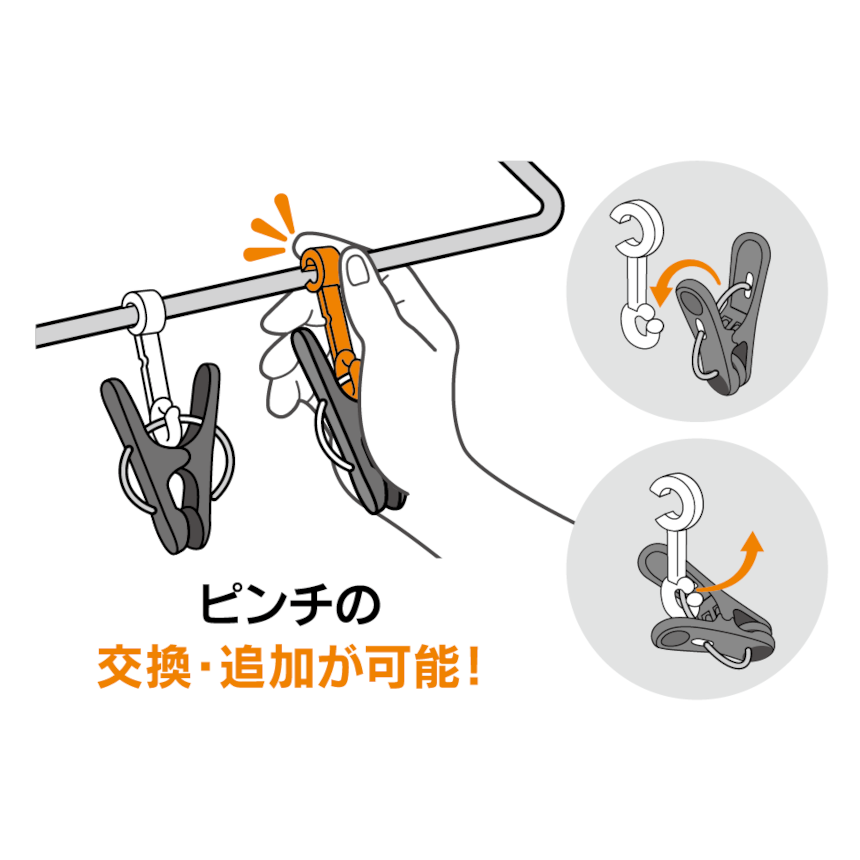 ピンチの
交換・追加が可能！